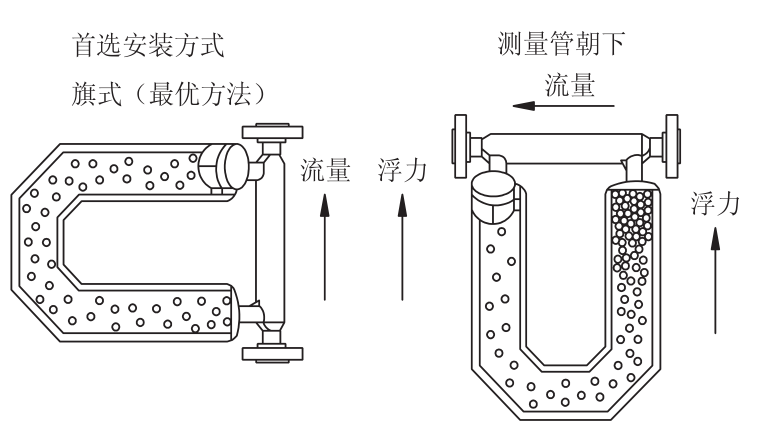 首选安装方式

旗式（最优方法）

流量

浮力

测量管朝下

流量

浮力